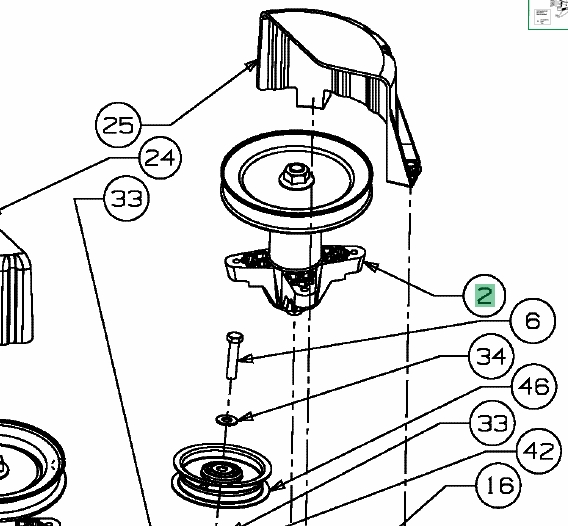 25
24
33
2
6
34
46
33
42
16