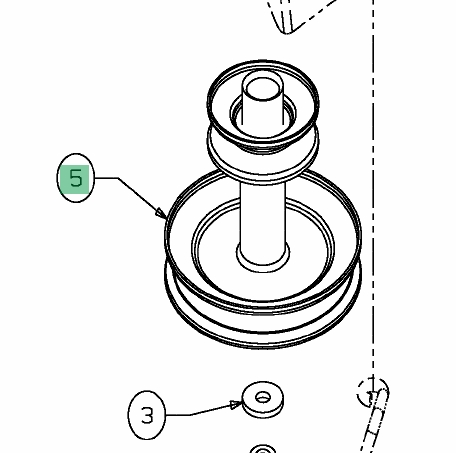 5

3