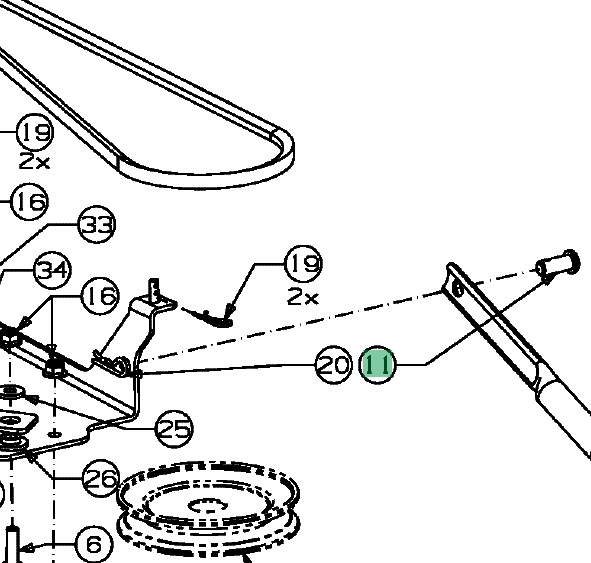 19
2x
16
33
34
16
19
2x
20
11
25
26
6