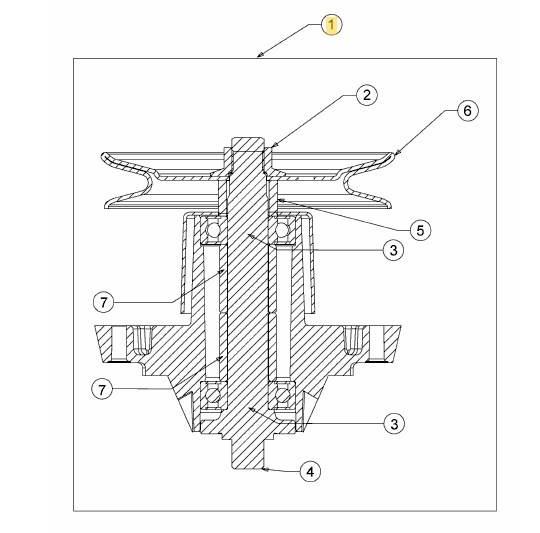 1
2
6
5
3
7
7
3
4