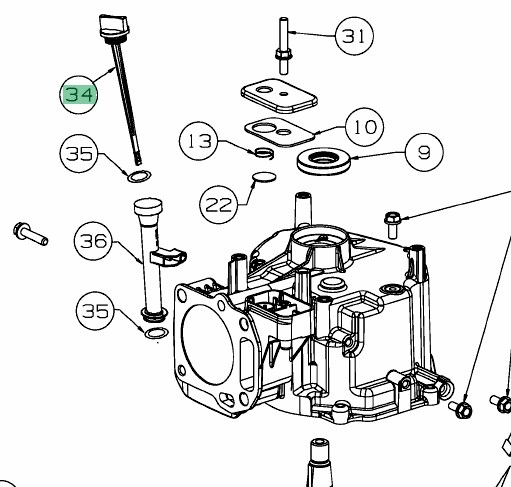 31
34
10
13
9
35
22
36
35